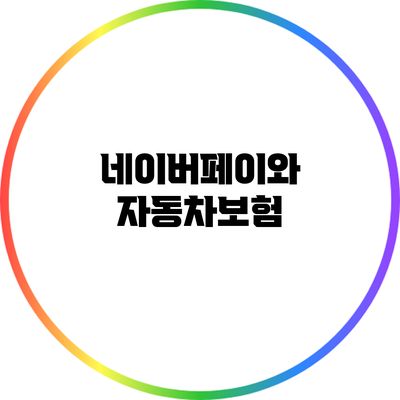 네이버페이와
자동차보험