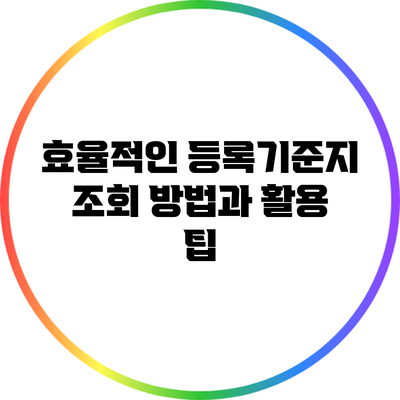 효율적인 등록기준지 조회 방법과 활용 팁