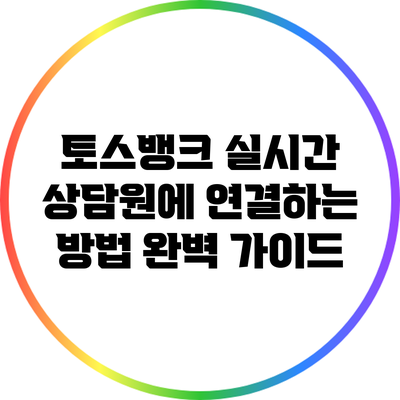 토스뱅크 실시간 상담원에 연결하는 방법 완벽 가이드