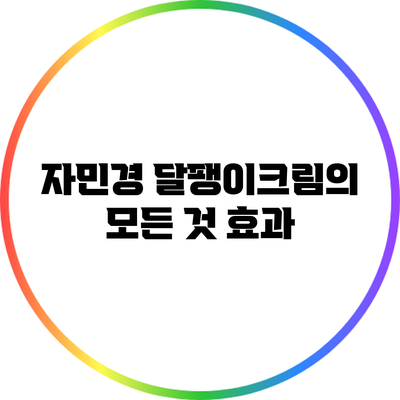 자민경 달팽이크림의 모든 것 효과