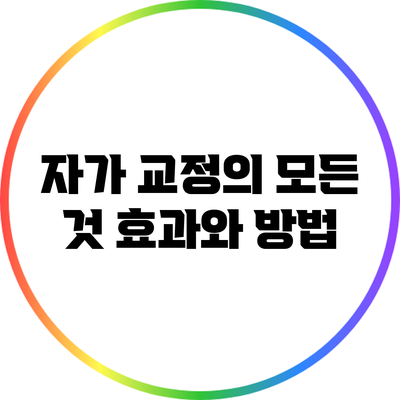 자가 교정의 모든 것 효과와 방법