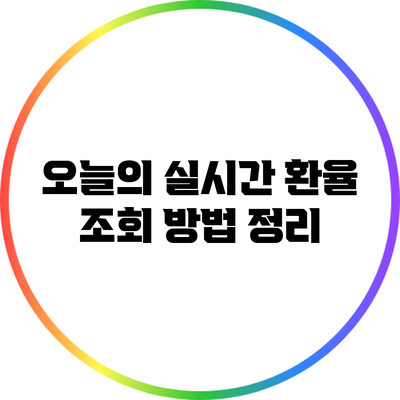 오늘의 실시간 환율 조회 방법 정리