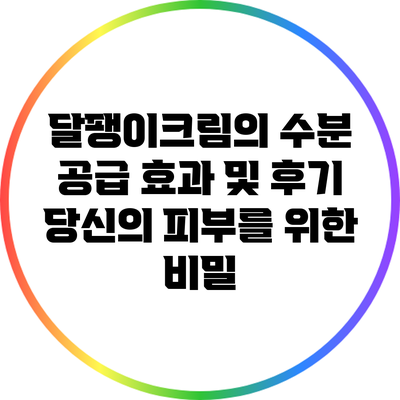 달팽이크림의 수분 공급 효과 및 후기 당신의 피부를 위한 비밀