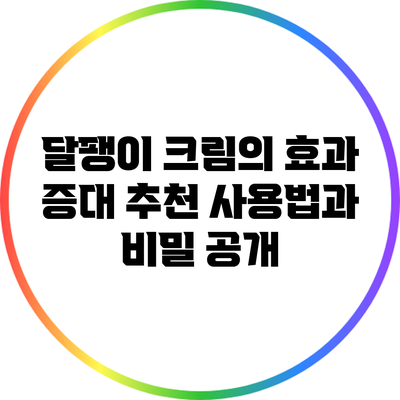 달팽이 크림의 효과 증대 추천 사용법과 비밀 공개