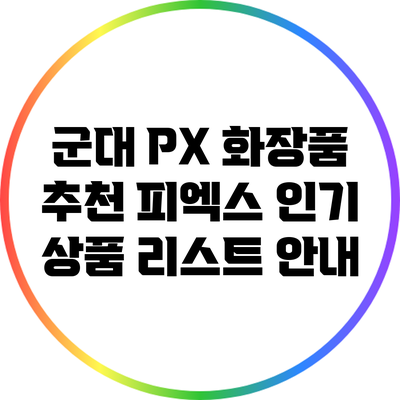 군대 PX 화장품 추천 피엑스 인기 상품 리스트 안내