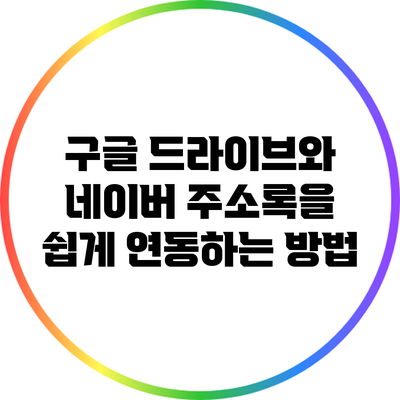 구글 드라이브와 네이버 주소록을 쉽게 연동하는 방법