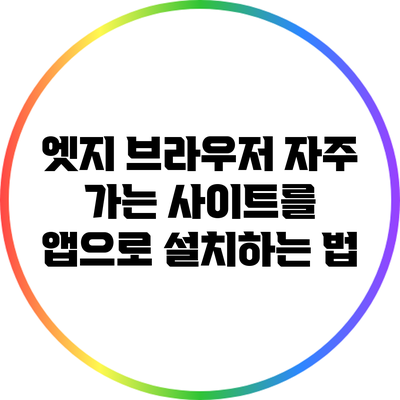 엣지 브라우저 자주 가는 사이트를 앱으로 설치하는 법